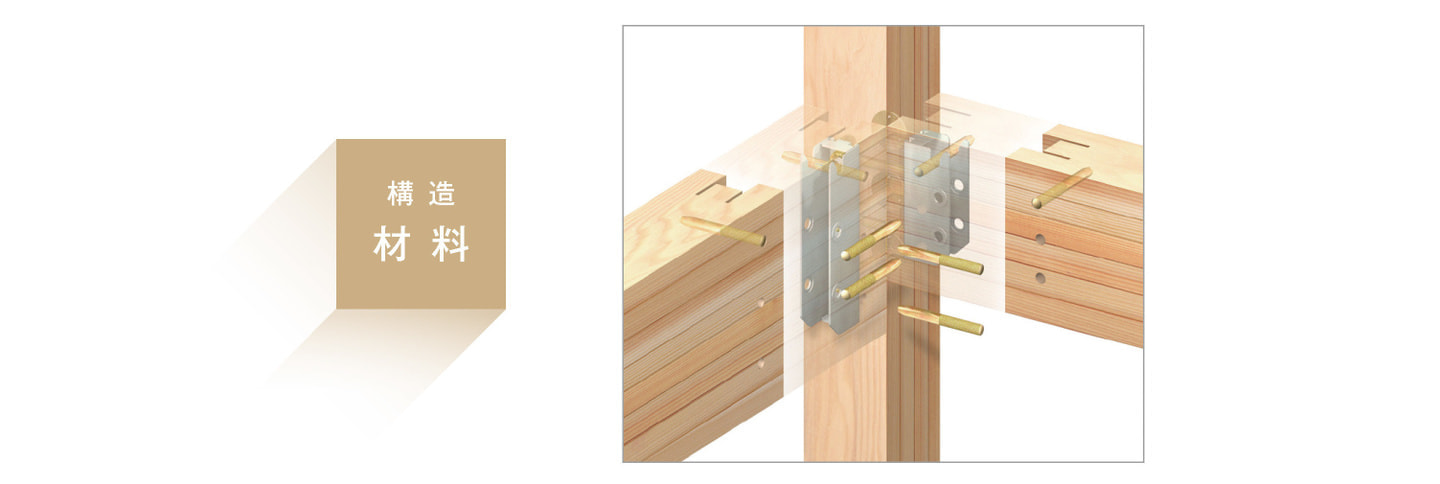 構造
材料